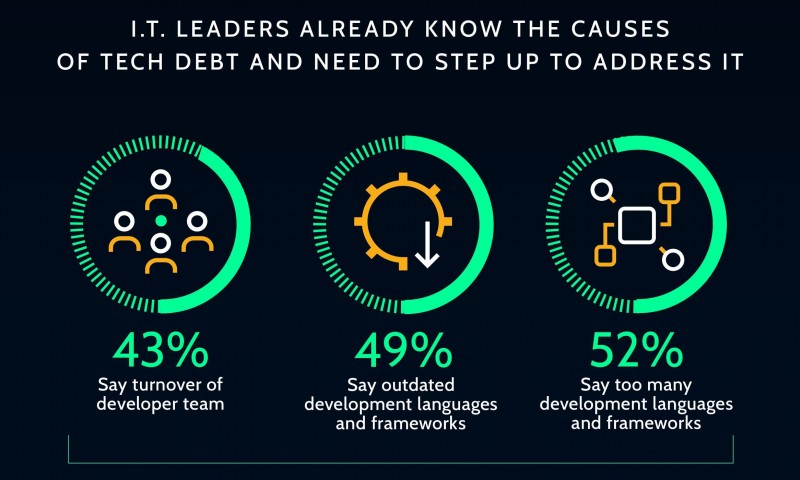 I.T. LEADERS ALREADY KNOW THE CAUSES OF TECH DEBT AND NEED TO STEP UP TO ADDRESS IT

43%
Say turnover of developer team

49%
Say outdated development languages and frameworks

52%
Say too many development languages and frameworks